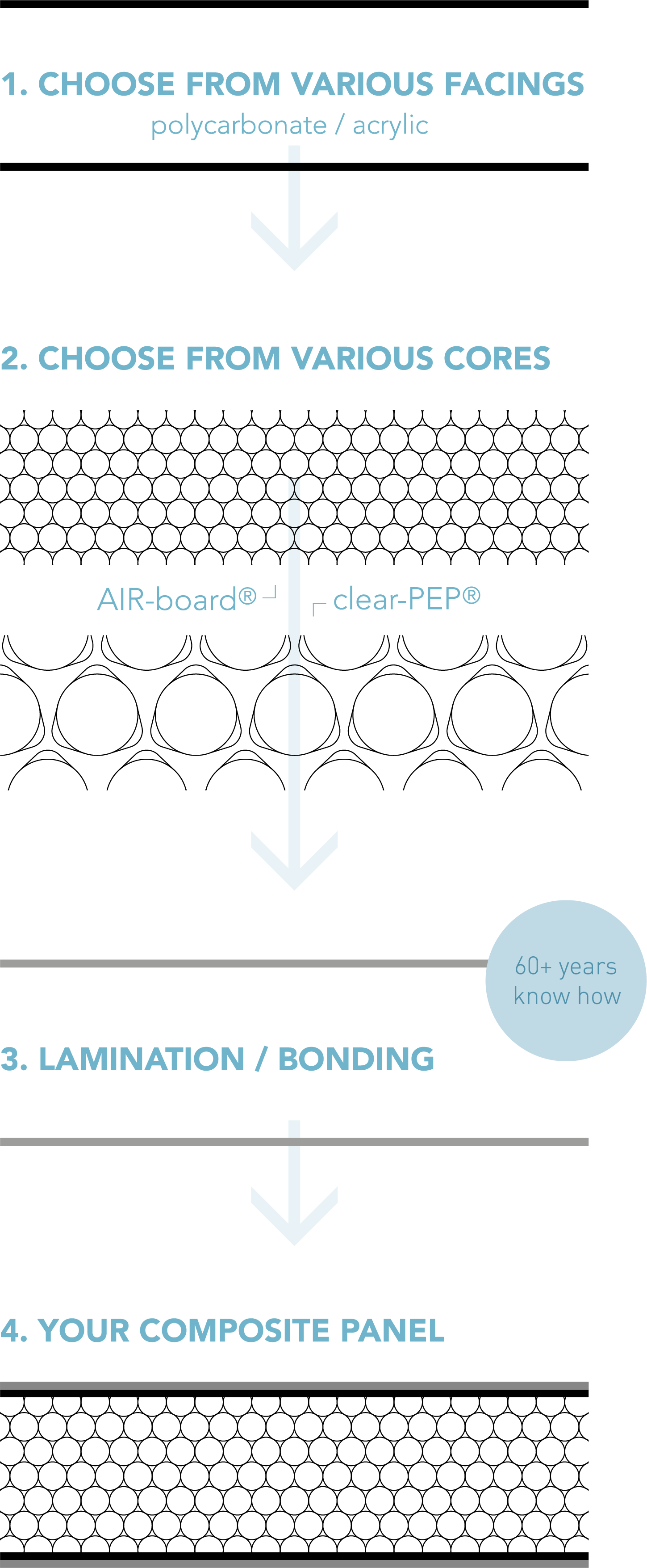 1. CHOOSE FROM VARIOUS FACINGS
polycarbonate / acrylic

2. CHOOSE FROM VARIOUS CORES

AIR-board®

clear-PEP®

60+ years know how

3. LAMINATION / BONDING

4. YOUR COMPOSITE PANEL